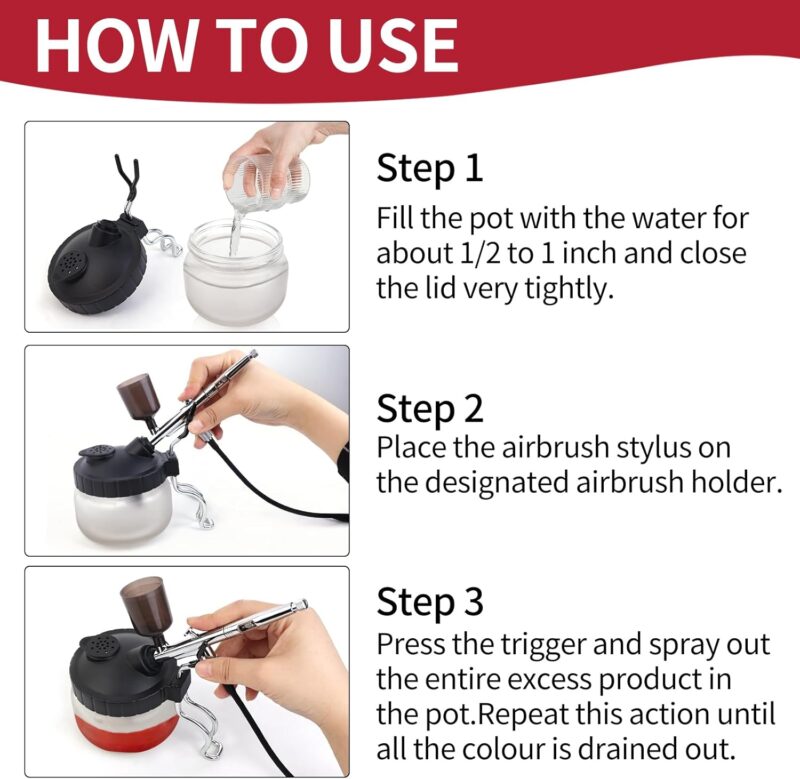 HOW TO USE

Step 1
Fill the pot with the water for about 1/2 to 1 inch and close the lid very tightly.

Step 2
Place the airbrush stylus on the designated airbrush holder.

Step 3
Press the trigger and spray out the entire excess product in the pot.Repeat this action until all the colour is drained out.