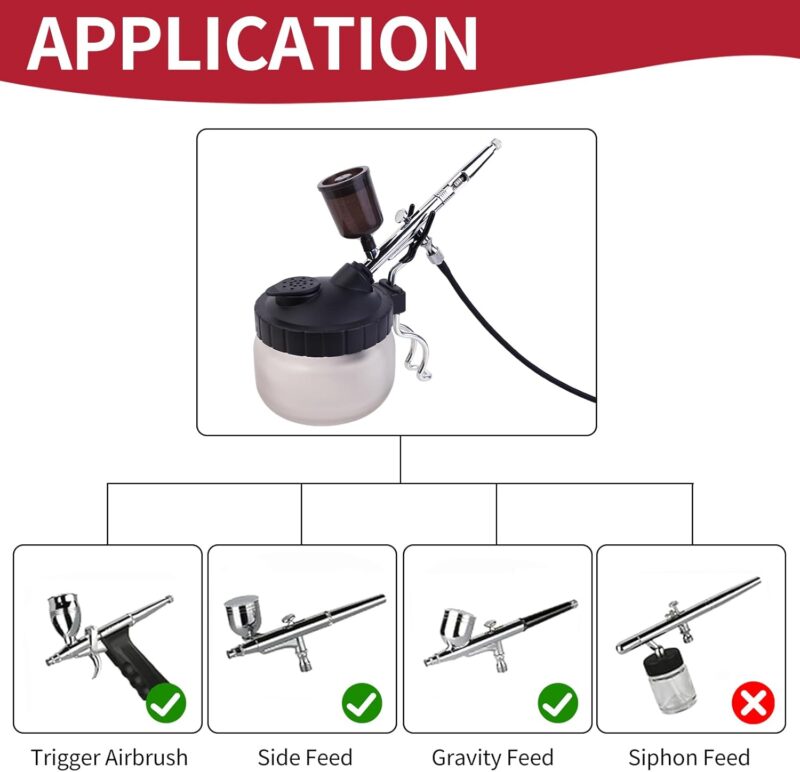 APPLICATION

Trigger Airbrush

Side Feed

Gravity Feed

Siphon Feed